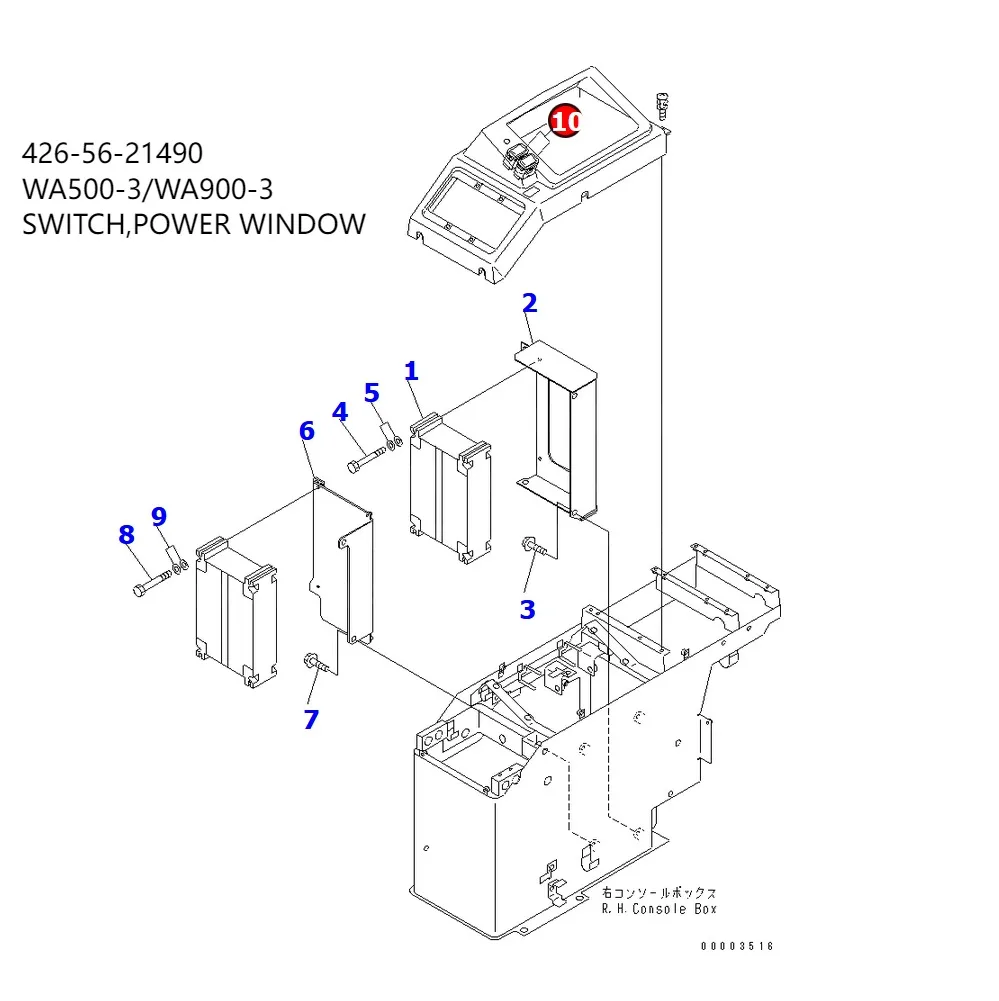 426-56-21490
WA500-3/WA900-3
SWITCH,POWER WINDOW

10
2
1
5
4
6
9
8
3
7

右コンソールボックス
R.H.Console Box

00003516