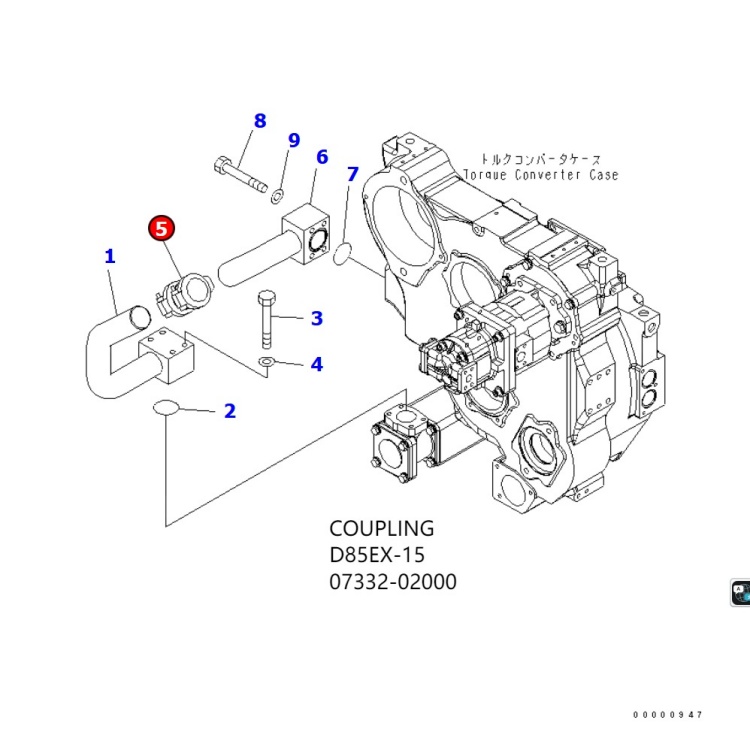 8
9
6
7
トルクコンバータケース
Torque Converter Case
5
1
3
4
2

COUPLING
D85EX-15
07332-02000

00000947